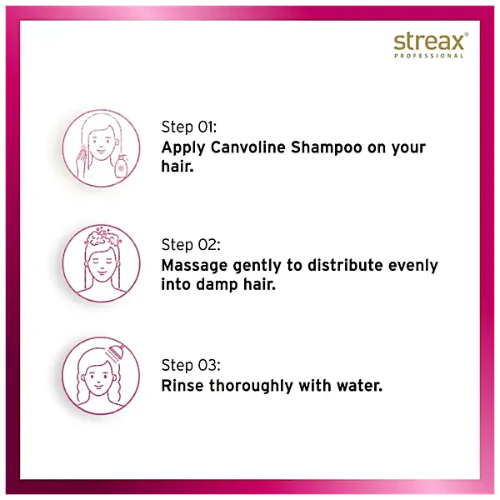 streax®
PROFESSIONAL

Step 01:
Apply Canvoline Shampoo on your hair.

Step 02:
Massage gently to distribute evenly into damp hair.

Step 03:
Rinse thoroughly with water.